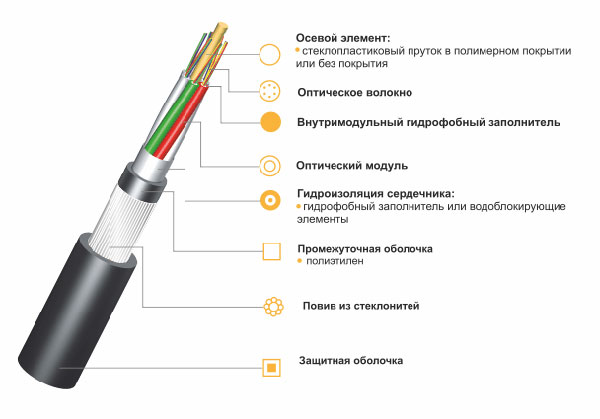 Осевой элемент:
• стеклопластиковый пруток в полимерном покрытии или без покрытия

Оптическое волокно

Внутримодульный гидрофобный заполнитель

Оптический модуль

Гидроизоляция сердечника:
• гидрофобный заполнитель или водоблокирующие элементы

Промежуточная оболочка
• полиэтилен

Повив из стеклонитей

Защитная оболочка