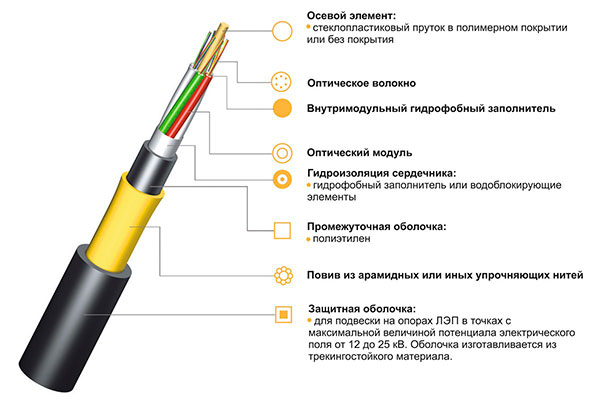 Осевой элемент:
• стеклопластиковый пруток в полимерном покрытии или без покрытия

Оптическое волокно

Внутримодульный гидрофобный заполнитель

Оптический модуль

Гидроизоляция сердечника:
• гидрофобный заполнитель или водоблокирующие элементы

Промежуточная оболочка:
• полиэтилен

Повив из арамидных или иных упрочняющих нитей

Защитная оболочка:
• для подвески на опорах ЛЭП в точках с максимальной величиной потенциала электрического поля от 12 до 25 кВ. Оболочка изготавливается из трекингостойкого материала.