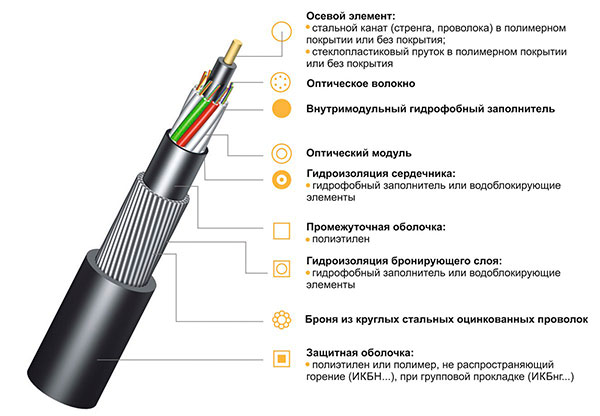 Осевой элемент:
• стальной канат (стренга, проволока) в полимерном покрытии или без покрытия;
• стеклопластиковый пруток в полимерном покрытии или без покрытия

Оптическое волокно

Внутримодульный гидрофобный заполнитель

Оптический модуль

Гидроизоляция сердечника:
• гидрофобный заполнитель или водоблокирующие элементы

Промежуточная оболочка:
• полиэтилен

Гидроизоляция бронирующего слоя:
• гидрофобный заполнитель или водоблокирующие элементы

Броня из круглых стальных оцинкованных проволок

Защитная оболочка:
• полиэтилен или полимер, не распространяющий горение (ИКБН...), при групповой прокладке (ИКБнг...)