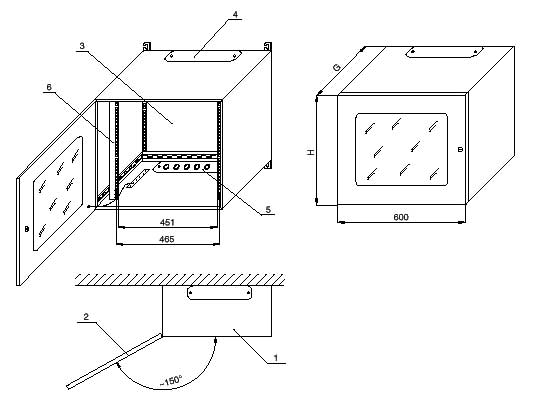 4
3
6
5
451
465
G
H
600
2
1
~150°